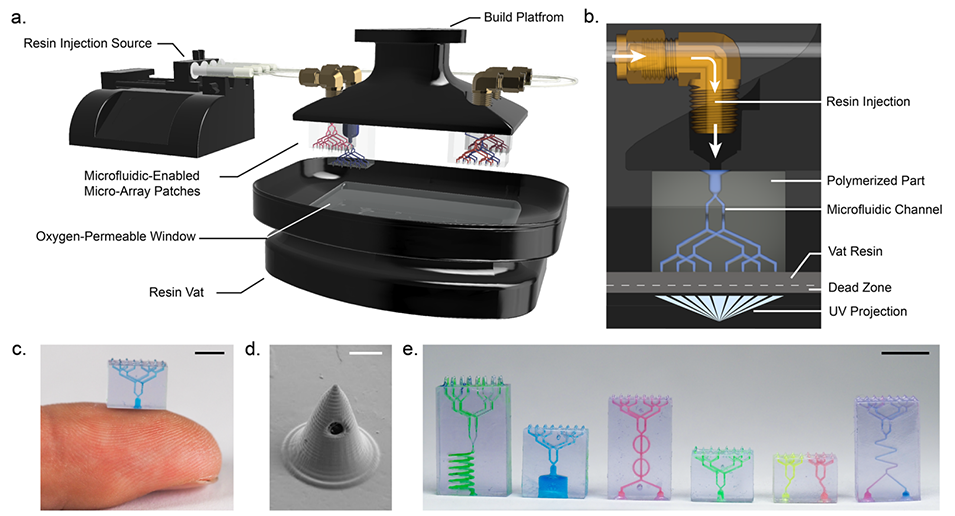 a.

Build Platfrom

Resin Injection Source

Microfluidic-Enabled Micro-Array Patches

Oxygen-Permeable Window

Resin Vat

b.

Resin Injection

Polymerized Part

Microfluidic Channel

Vat Resin

Dead Zone

UV Projection

c.

d.

e.